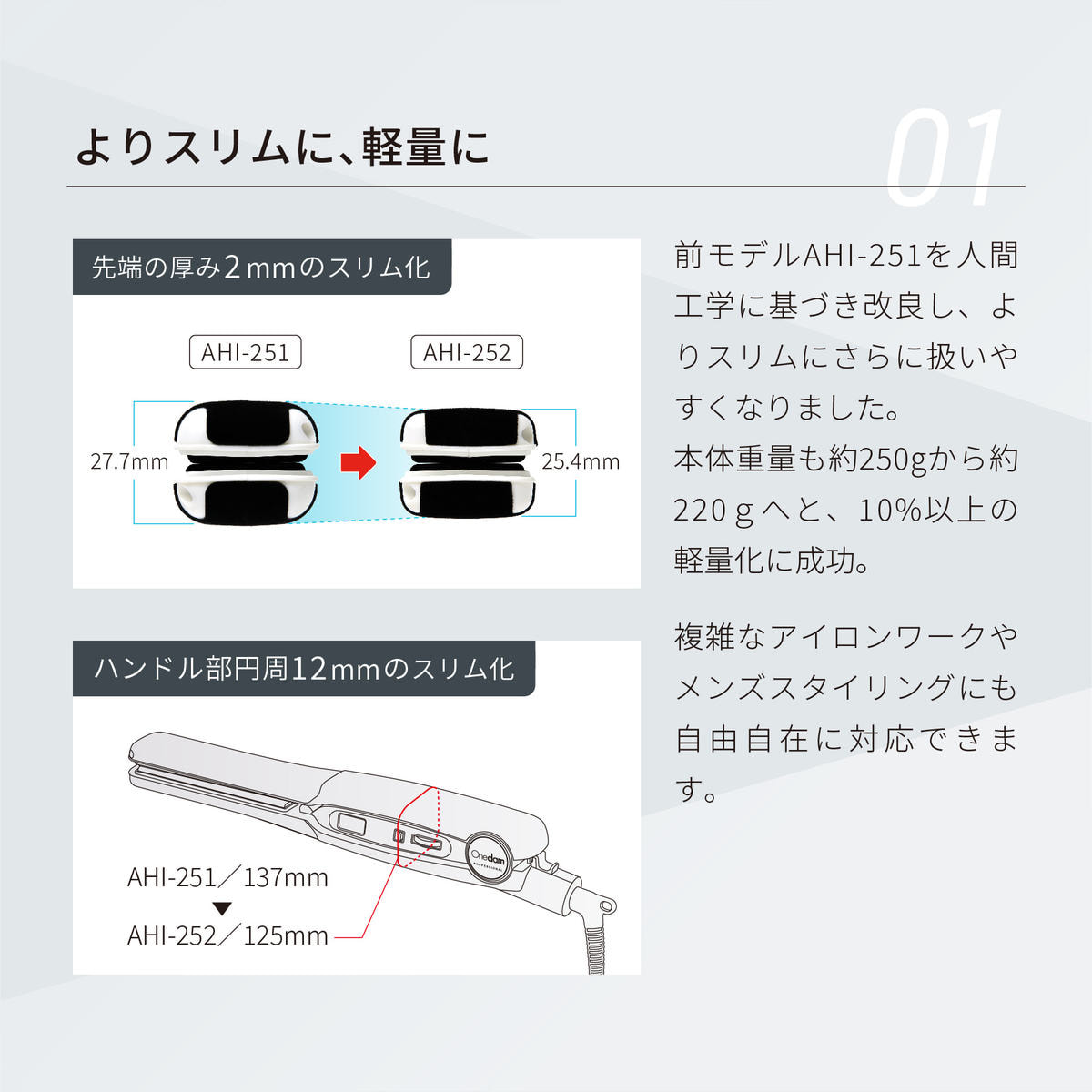 よりスリムに、軽量に

01

先端の厚み2mmのスリム化

AHI-251

AHI-252

27.7mm

25.4mm

ハンドル部円周12mmのスリム化

Onedam PROFESSIONAL

AHI-251／137mm
▼
AHI-252／125mm

前モデルAHI-251を人間工学に基づき改良し、よりスリムにさらに扱いやすくなりました。
本体重量も約250gから約220ｇへと、10%以上の軽量化に成功。

複雑なアイロンワークやメンズスタイリングにも自由自在に対応できます。